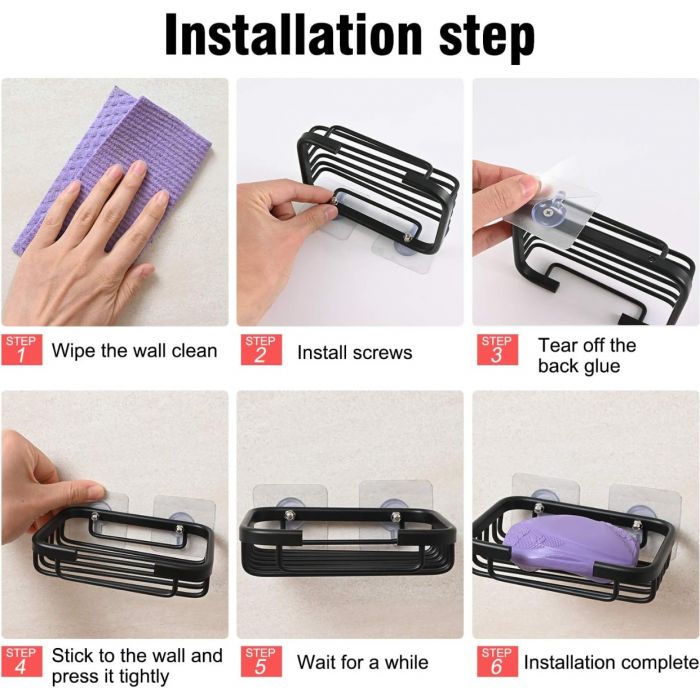 Installation step

STEP 1 Wipe the wall clean

STEP 2 Install screws

STEP 3 Tear off the back glue

STEP 4 Stick to the wall and press it tightly

STEP 5 Wait for a while

STEP 6 Installation complete